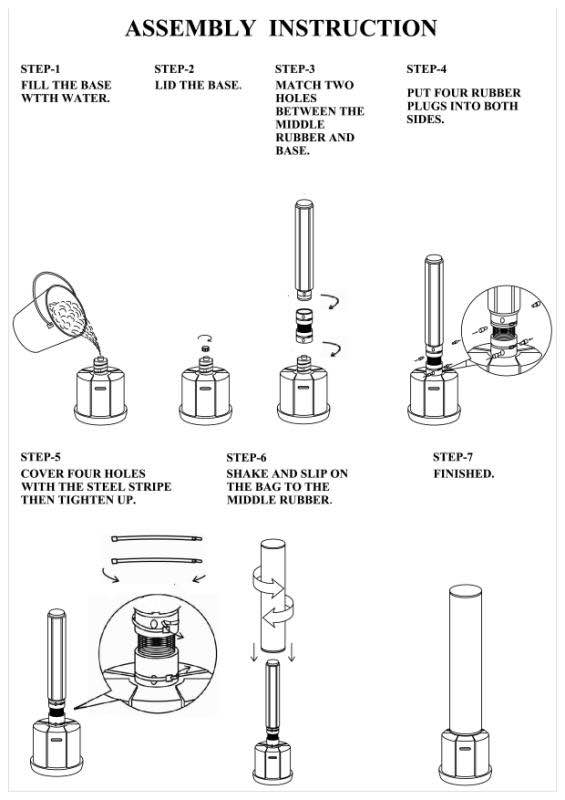 ASSEMBLY INSTRUCTION

STEP-1
FILL THE BASE WTTH WATER.

STEP-2
LID THE BASE.

STEP-3
MATCH TWO HOLES BETWEEN THE MIDDLE RUBBER AND BASE.

STEP-4
PUT FOUR RUBBER PLUGS INTO BOTH SIDES.

STEP-5
COVER FOUR HOLES WITH THE STEEL STRIPE THEN TIGHTEN UP.

STEP-6
SHAKE AND SLIP ON THE BAG TO THE MIDDLE RUBBER.

STEP-7
FINISHED.